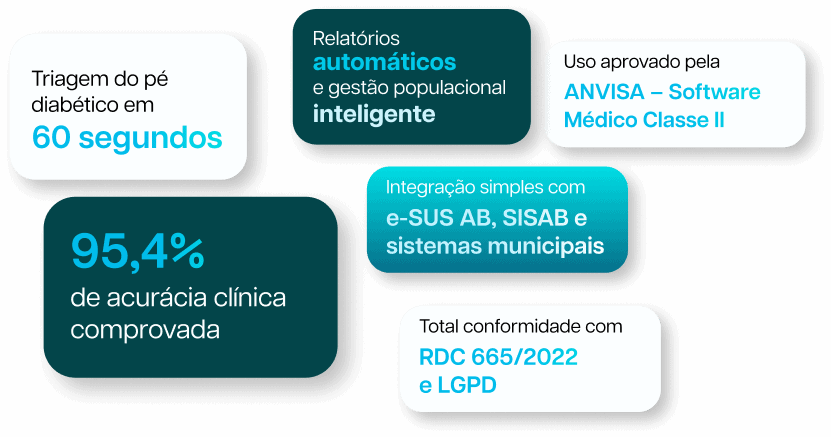 Triagem do pé diabético em
60 segundos

Relatórios
automáticos
e gestão populacional
inteligente

Uso aprovado pela
ANVISA – Software Médico Classe II

95,4%
de acurácia clínica comprovada

Integração simples com
e-SUS AB, SISAB e sistemas municipais

Total conformidade com
RDC 665/2022
e LGPD